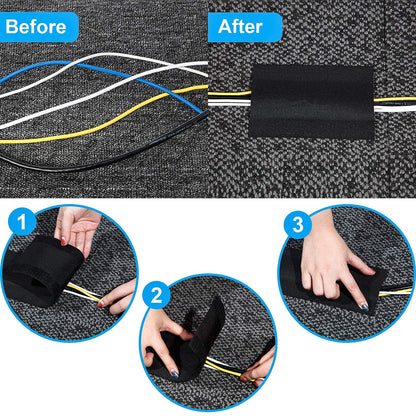 Before

After

1

2

3