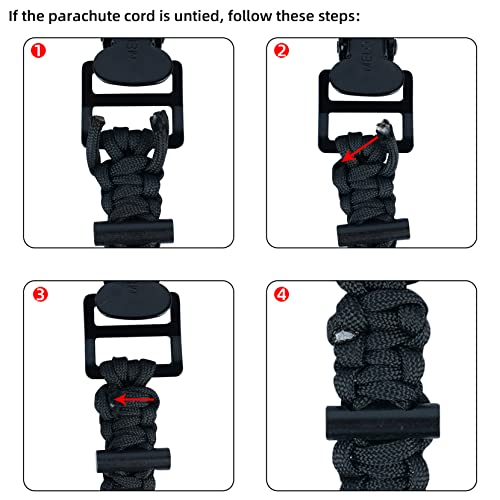 If the parachute cord is untied, follow these steps:

1

2

3

4