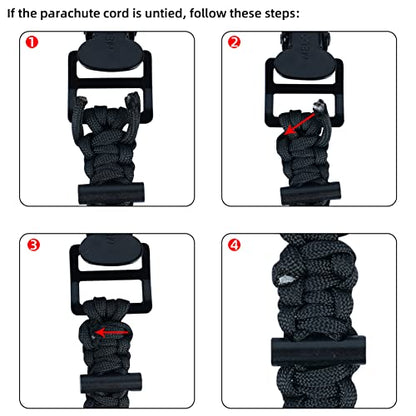 If the parachute cord is untied, follow these steps:

1

2

3

4