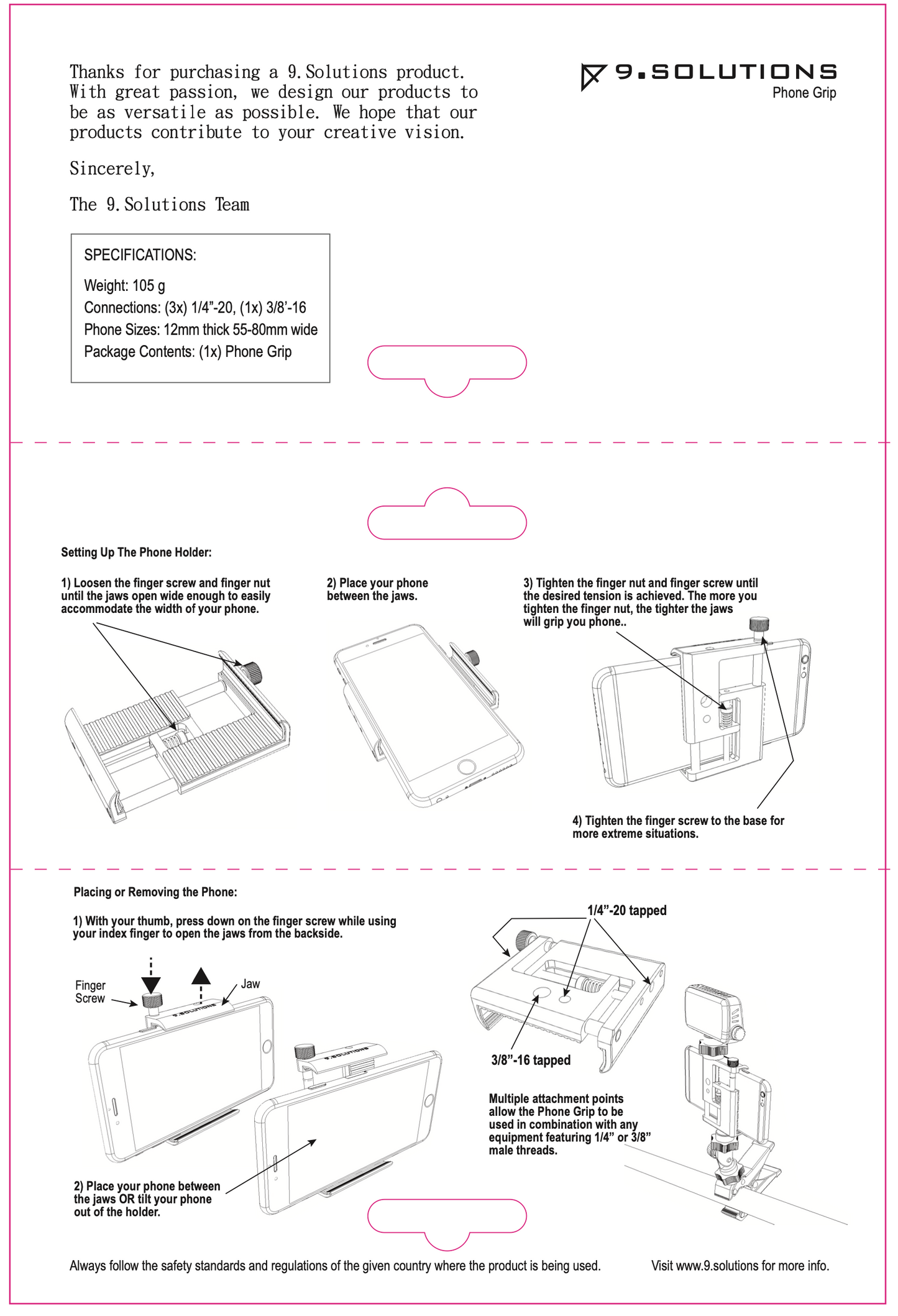 Thanks for purchasing a 9.Solutions product. With great passion, we design our products to be as versatile as possible. We hope that our products contribute to your creative vision.

Sincerely,

The 9.Solutions Team

9.SOLUTIONS
Phone Grip

SPECIFICATIONS:

Weight: 105 g
Connections: (3x) 1/4”-20, (1x) 3/8’-16
Phone Sizes: 12mm thick 55-80mm wide
Package Contents: (1x) Phone Grip

Setting Up The Phone Holder:

1) Loosen the finger screw and finger nut until the jaws open wide enough to easily accommodate the width of your phone.

2) Place your phone between the jaws.

3) Tighten the finger nut and finger screw until the desired tension is achieved. The more you tighten the finger nut, the tighter the jaws will grip you phone..

4) Tighten the finger screw to the base for more extreme situations.

Placing or Removing the Phone:

1) With your thumb, press down on the finger screw while using your index finger to open the jaws from the backside.

Finger Screw

Jaw

9.SOLUTIONS

9.SOLUTIONS

2) Place your phone between the jaws OR tilt your phone out of the holder.

1/4”-20 tapped

3/8”-16 tapped

Multiple attachment points allow the Phone Grip to be used in combination with any equipment featuring 1/4” or 3/8” male threads.

Always follow the safety standards and regulations of the given country where the product is being used.

Visit www.9.solutions for more info.